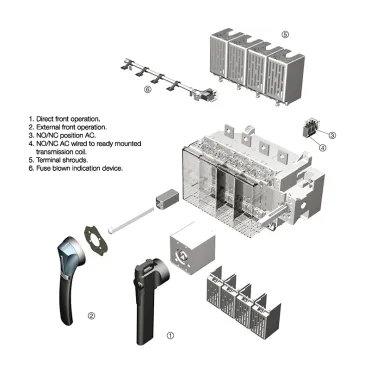 ⑤

⑥

1. Direct front operation.
2. External front operation.
3. NO/NC position AC.
4. NO/NC AC wired to ready mounted transmission coil.
5. Terminal shrouds.
6. Fuse blown indication device.

③

④

②

①